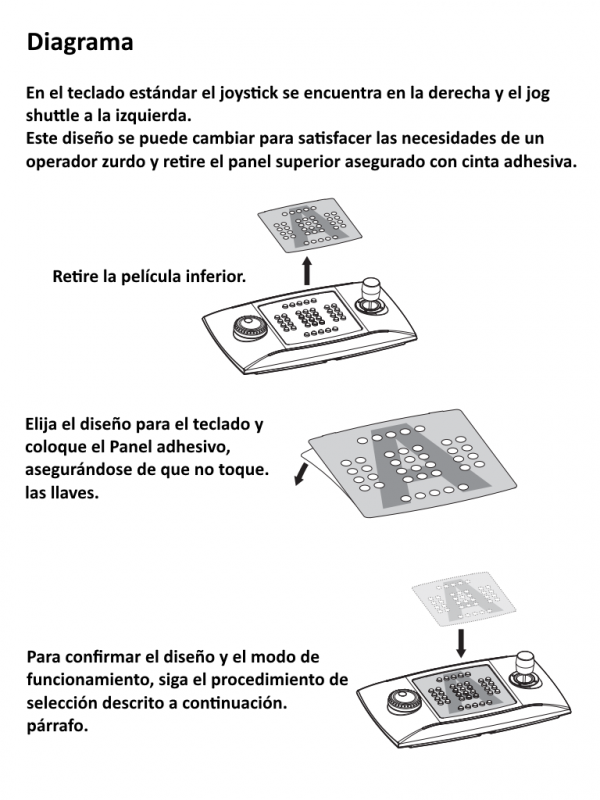 Diagrama

En el teclado estándar el joystick se encuentra en la derecha y el jog shuttle a la izquierda.
Este diseño se puede cambiar para satisfacer las necesidades de un operador zurdo y retire el panel superior asegurado con cinta adhesiva.

Retire la película inferior.

Elija el diseño para el teclado y coloque el Panel adhesivo, asegurándose de que no toque. las llaves.

Para confirmar el diseño y el modo de funcionamiento, siga el procedimiento de selección descrito a continuación. párrafo.