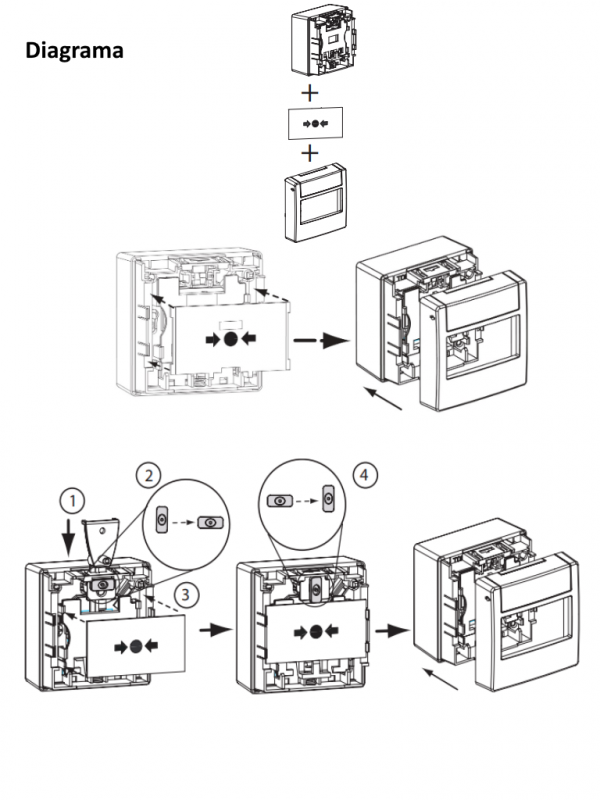 Diagrama

+

+

1

2

3

4