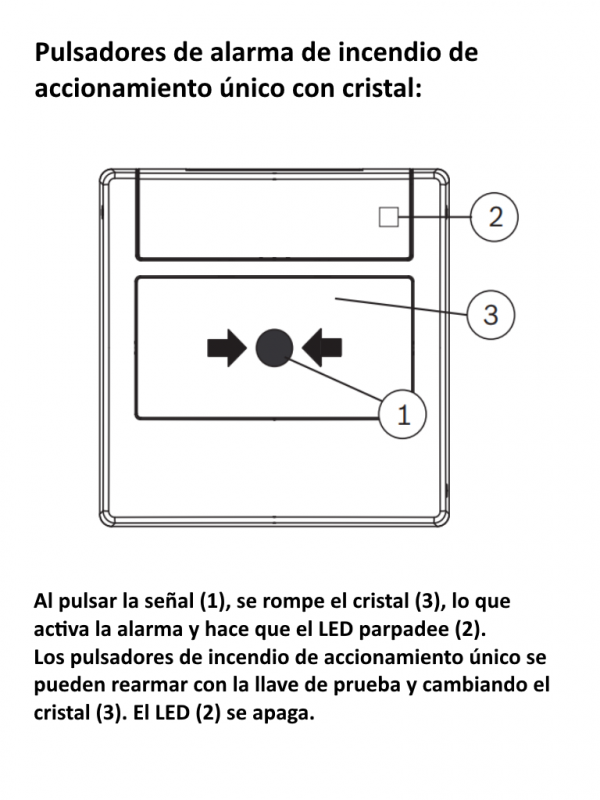 Pulsadores de alarma de incendio de accionamiento único con cristal:

2

3

1

Al pulsar la señal (1), se rompe el cristal (3), lo que activa la alarma y hace que el LED parpadee (2).
Los pulsadores de incendio de accionamiento único se pueden rearmar con la llave de prueba y cambiando el cristal (3). El LED (2) se apaga.