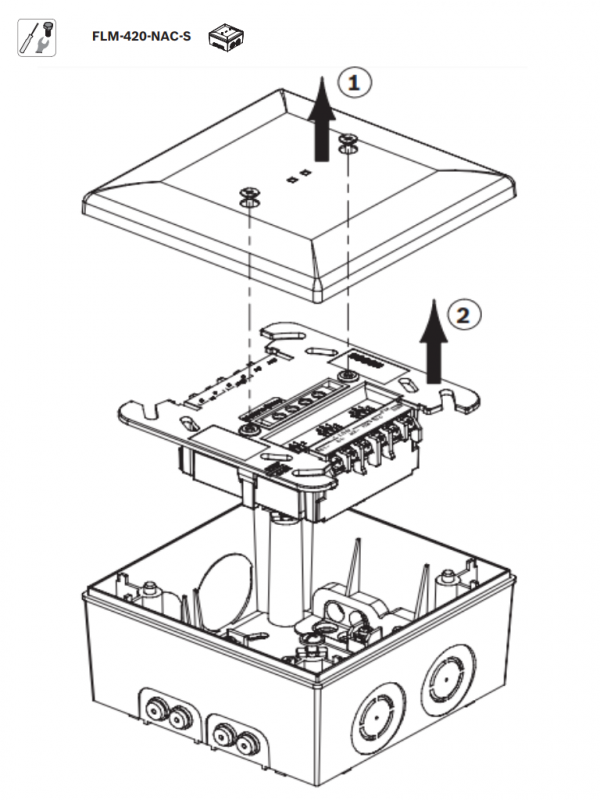 FLM-420-NAC-S

1

2