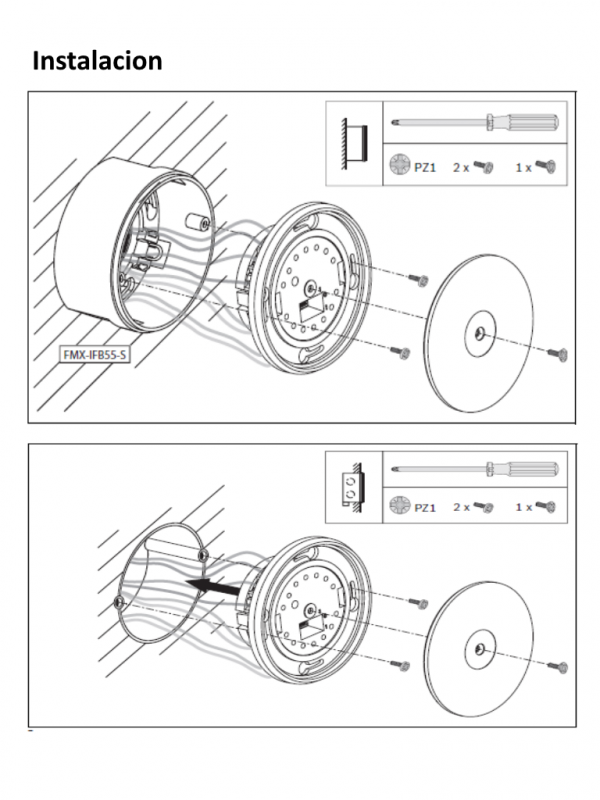 Instalacion

PZ1 2 x 1 x

FMX-IFB55-S

PZ1 2 x 1 x