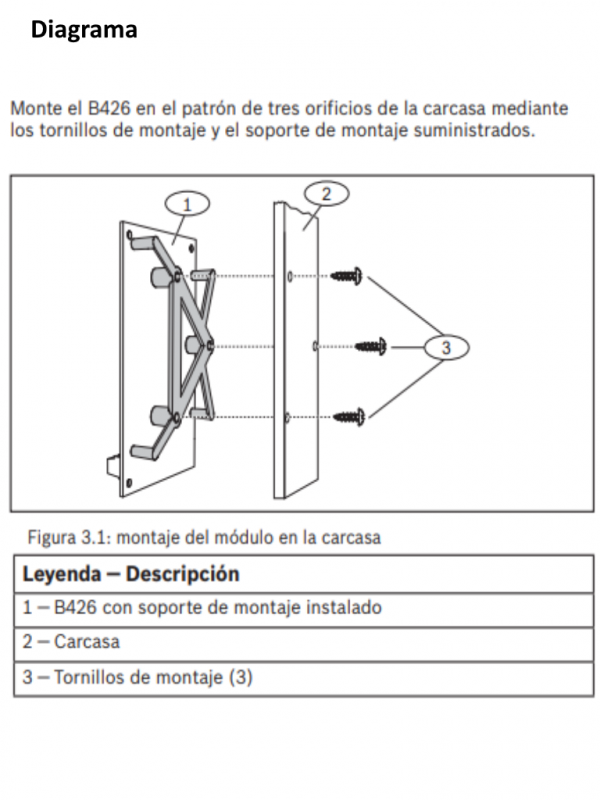 Diagrama

Monte el B426 en el patrón de tres orificios de la carcasa mediante los tornillos de montaje y el soporte de montaje suministrados.

1
2
3

Figura 3.1: montaje del módulo en la carcasa

| Leyenda – Descripción |
|---|
| 1 – B426 con soporte de montaje instalado |
| 2 – Carcasa |
| 3 – Tornillos de montaje (3) |