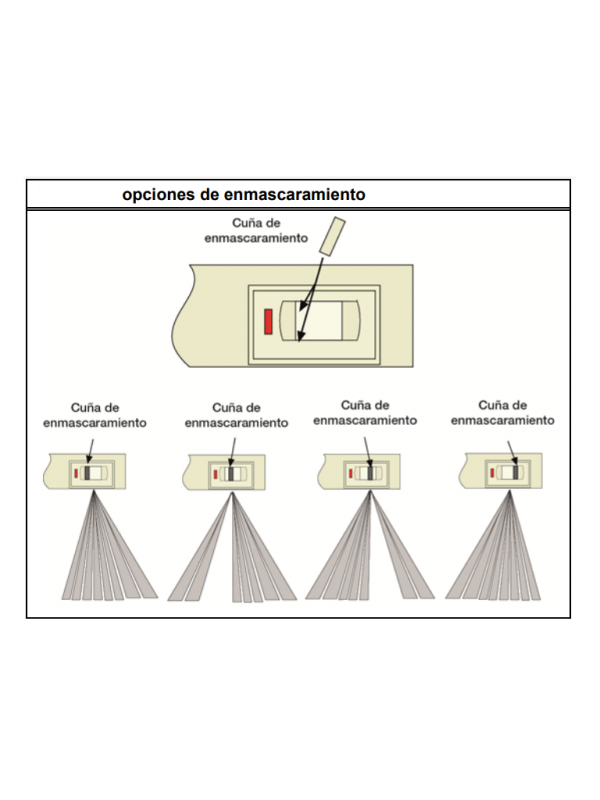 opciones de enmascaramiento

Cuña de enmascaramiento

Cuña de enmascaramiento

Cuña de enmascaramiento

Cuña de enmascaramiento

Cuña de enmascaramiento